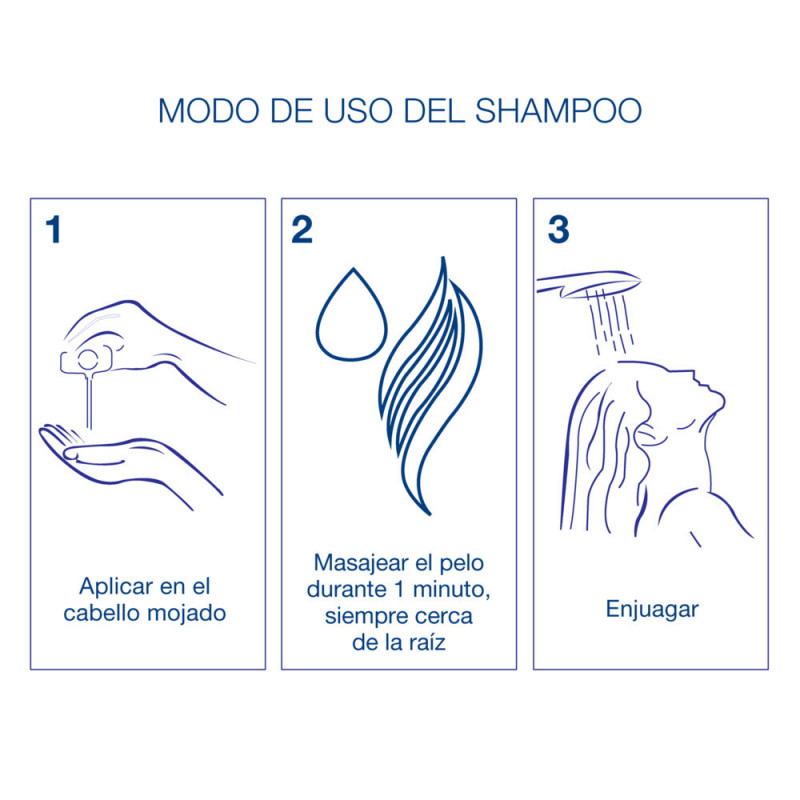 MODO DE USO DEL SHAMPOO

1

Aplicar en el cabello mojado

2

Masajear el pelo durante 1 minuto, siempre cerca de la raíz

3

Enjuagar