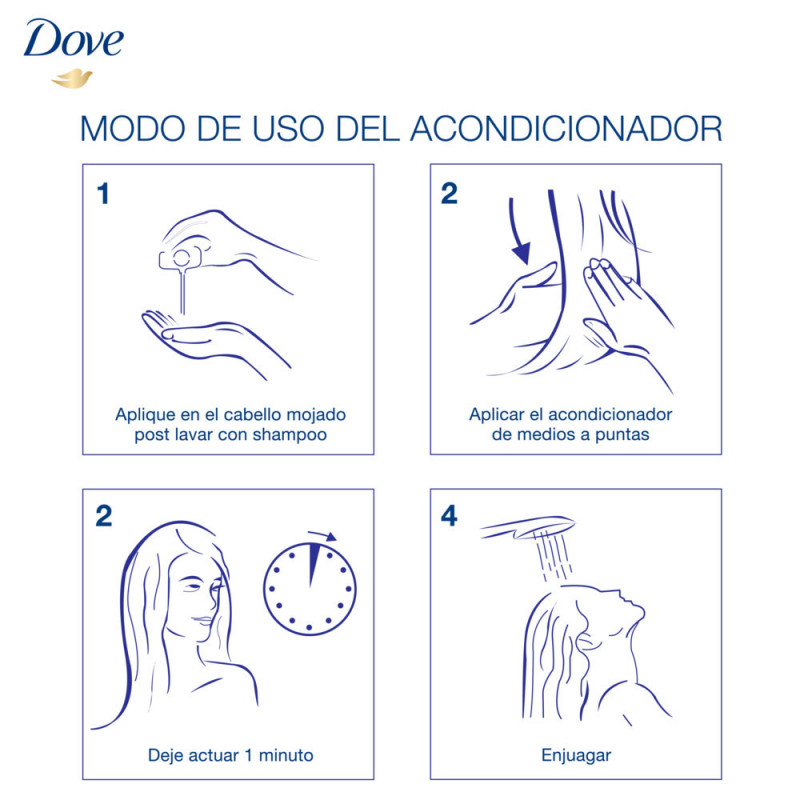 Dove

MODO DE USO DEL ACONDICIONADOR

1

Aplique en el cabello mojado post lavar con shampoo

2

Aplicar el acondicionador de medios a puntas

2

Deje actuar 1 minuto

4

Enjuagar